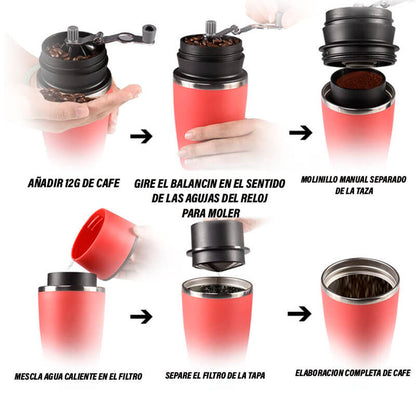 AÑADIR 12G DE CAFE

GIRE EL BALANCIN EN EL SENTIDO DE LAS AGUJAS DEL RELOJ PARA MOLER

MOLINILLO MANUAL SEPARADO DE LA TAZA

MESCLA AGUA CALIENTE EN EL FILTRO

SEPARE EL FILTRO DE LA TAPA

ELABORACION COMPLETA DE CAFE