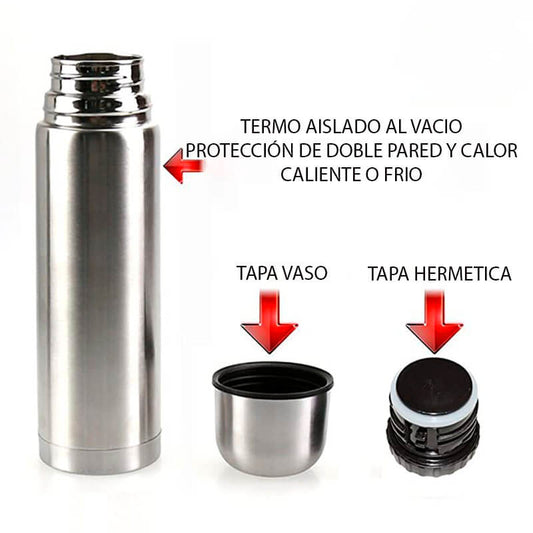 TERMO AISLADO AL VACIO
PROTECCIÓN DE DOBLE PARED Y CALOR
CALIENTE O FRIO

TAPA VASO

TAPA HERMETICA