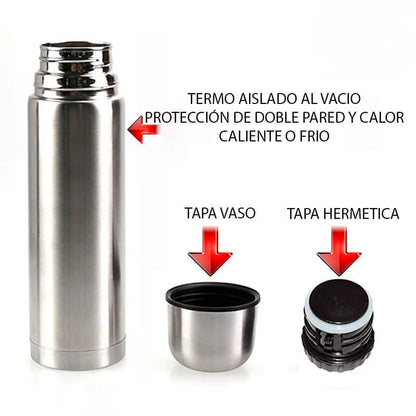 TERMO AISLADO AL VACIO
PROTECCIÓN DE DOBLE PARED Y CALOR
CALIENTE O FRIO

TAPA VASO

TAPA HERMETICA