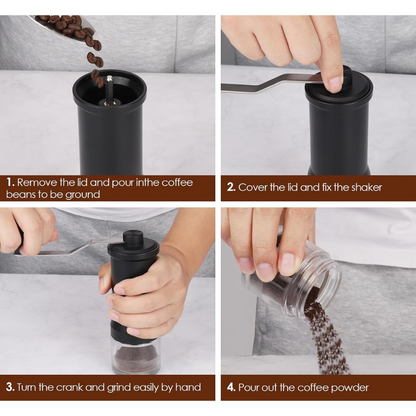 1. Remove the lid and pour inthe coffee beans to be ground

2. Cover the lid and fix the shaker

3. Turn the crank and grind easily by hand

4. Pour out the coffee powder