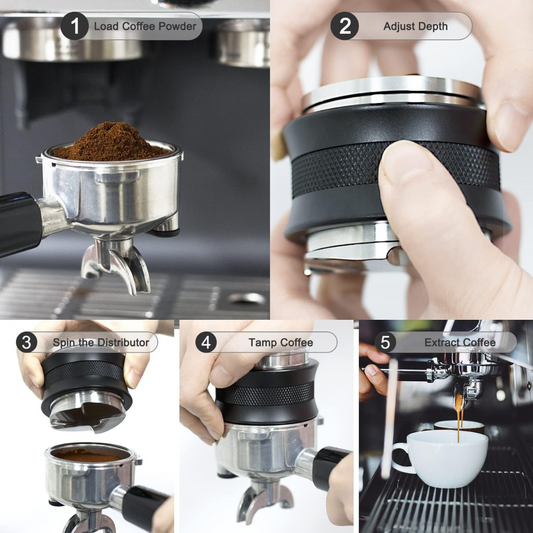 1 Load Coffee Powder

2 Adjust Depth

3 Spin the Distributor

4 Tamp Coffee

5 Extract Coffee