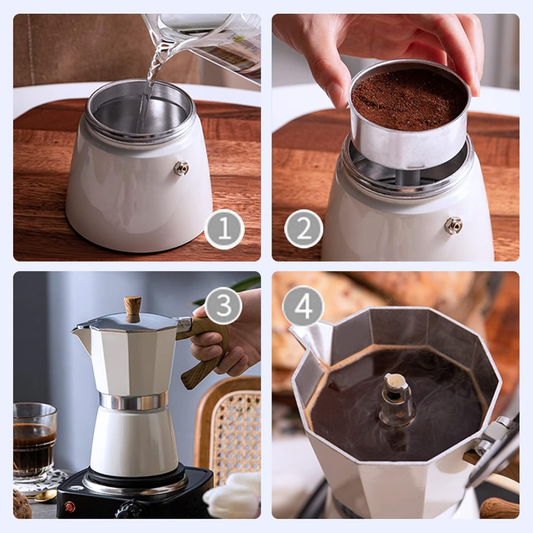 1

2

3

4