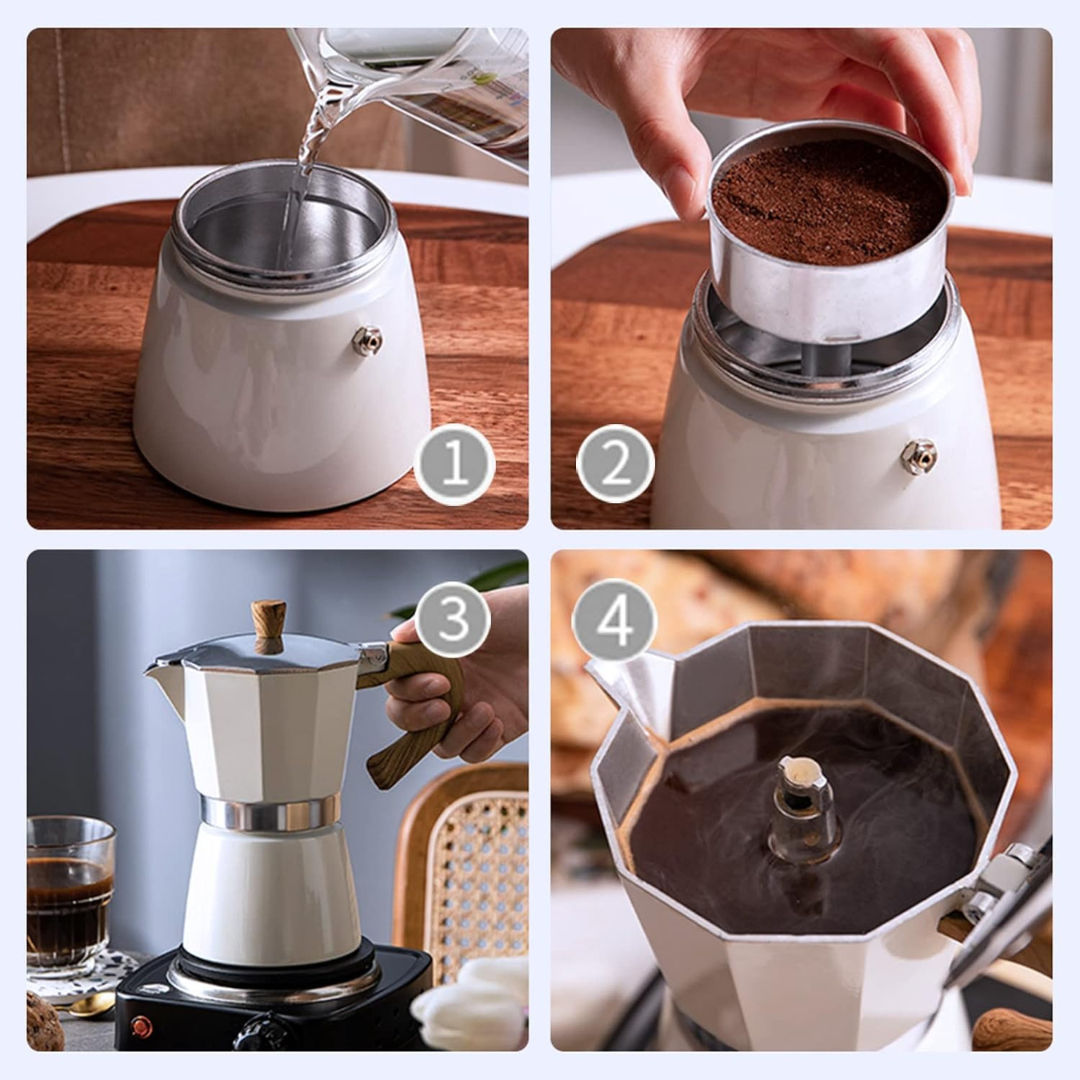 1

2

3

4