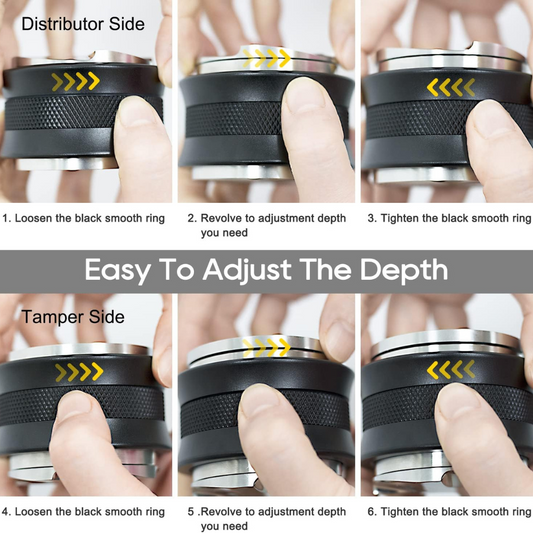 Distributor Side

1. Loosen the black smooth ring

2. Revolve to adjustment depth you need

3. Tighten the black smooth ring

Easy To Adjust The Depth

Tamper Side

4. Loosen the black smooth ring

5 .Revolve to adjustment depth you need

6. Tighten the black smooth ring