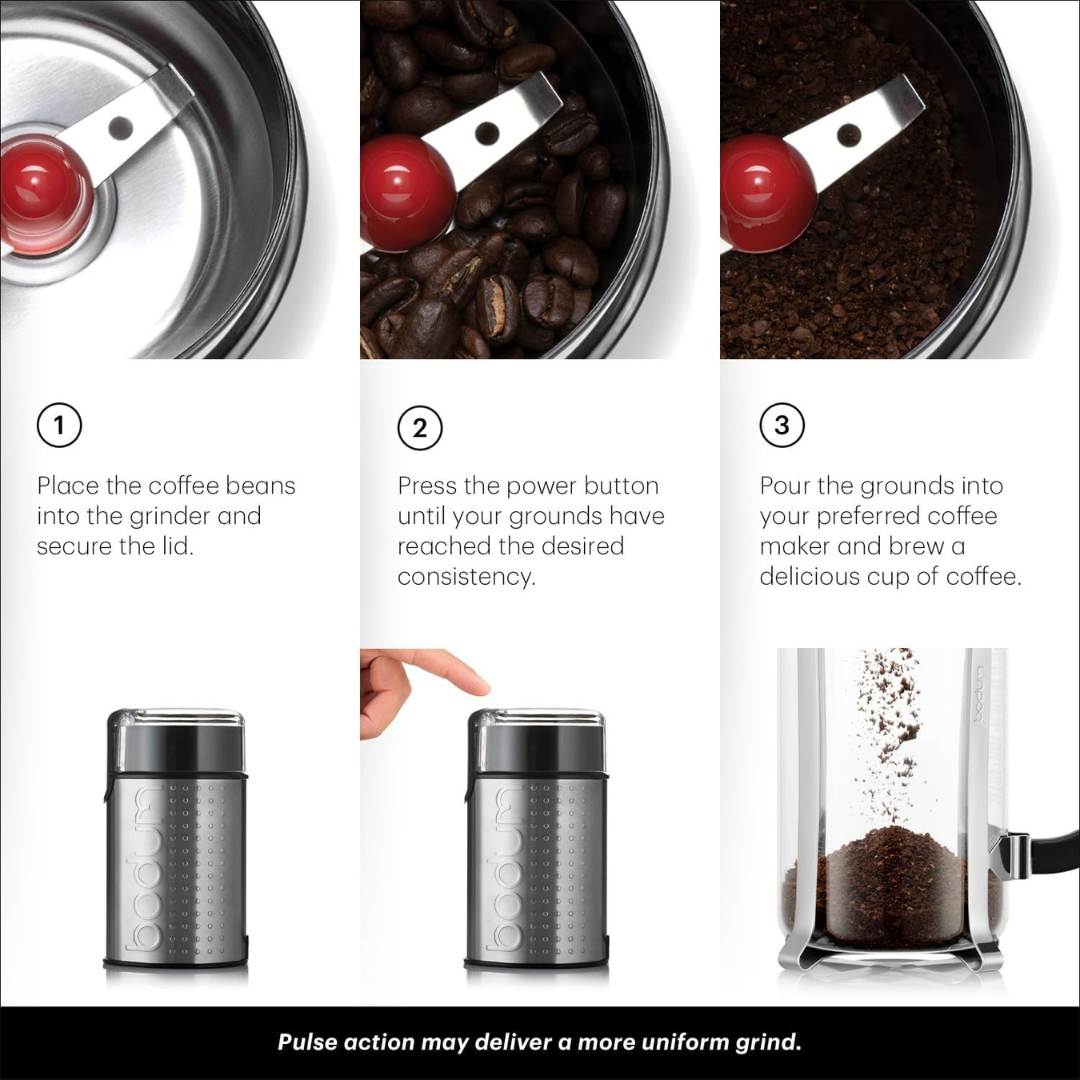 1

Place the coffee beans into the grinder and secure the lid.

bodum

2

Press the power button until your grounds have reached the desired consistency.

bodum

3

Pour the grounds into your preferred coffee maker and brew a delicious cup of coffee.

bodum

Pulse action may deliver a more uniform grind.