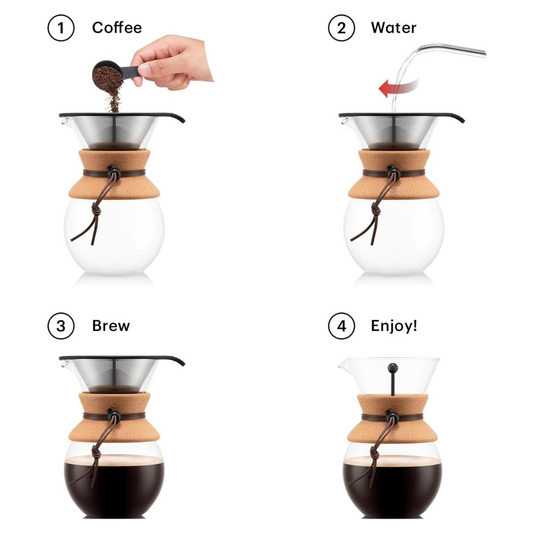 1 Coffee

2 Water

3 Brew

4 Enjoy!