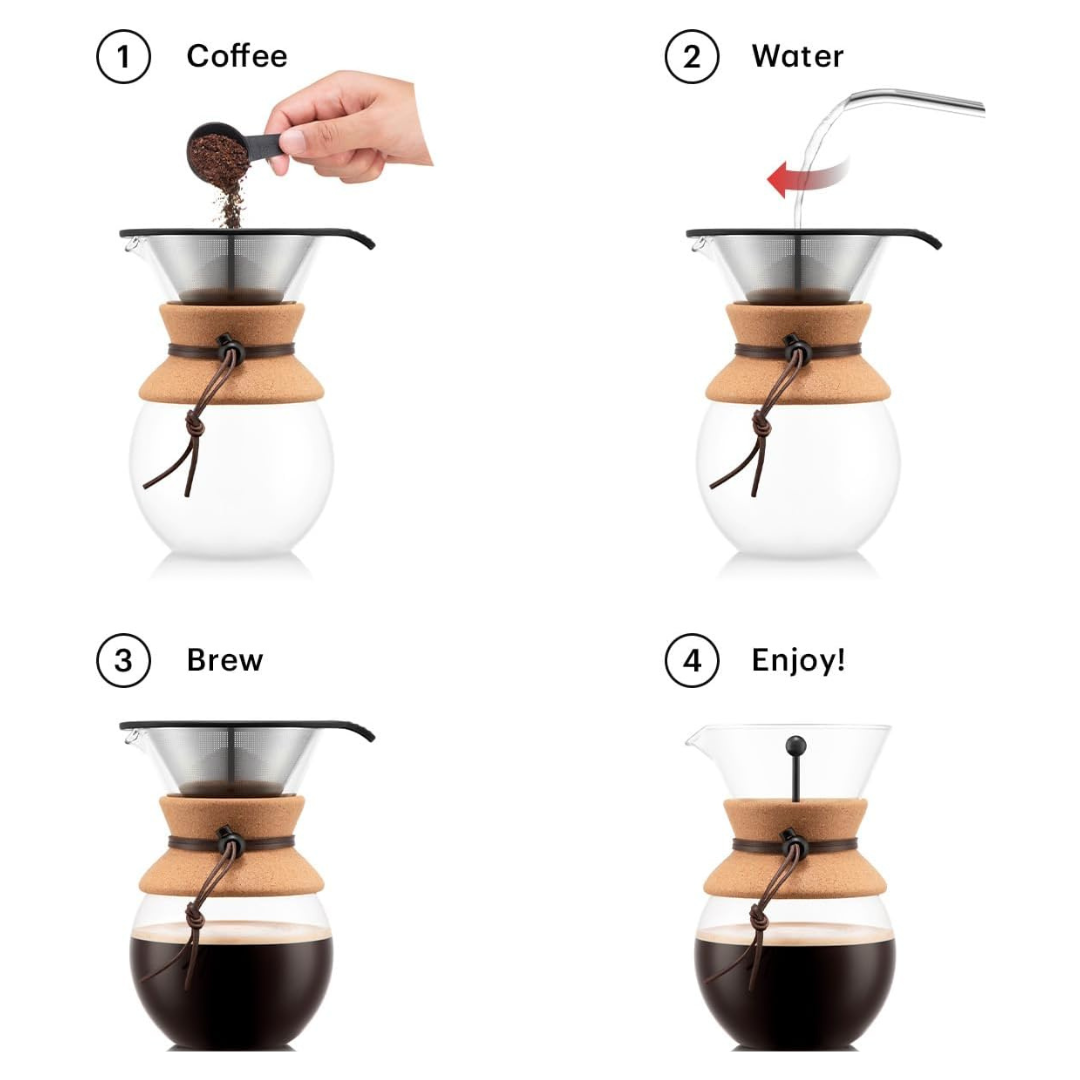 1 Coffee

2 Water

3 Brew

4 Enjoy!