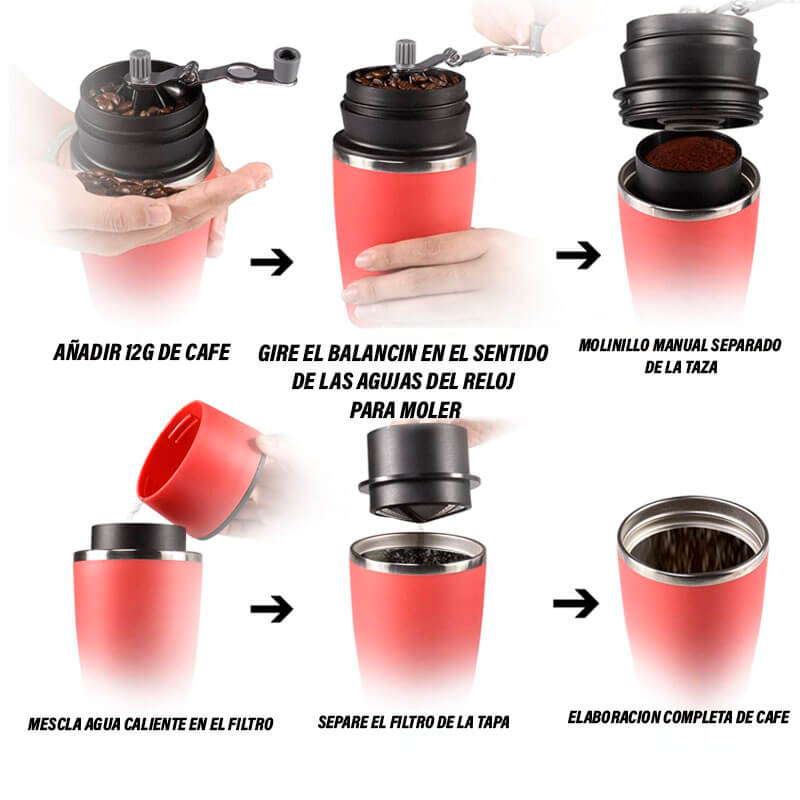 AÑADIR 12G DE CAFE

GIRE EL BALANCIN EN EL SENTIDO DE LAS AGUJAS DEL RELOJ PARA MOLER

MOLINILLO MANUAL SEPARADO DE LA TAZA

MESCLA AGUA CALIENTE EN EL FILTRO

SEPARE EL FILTRO DE LA TAPA

ELABORACION COMPLETA DE CAFE