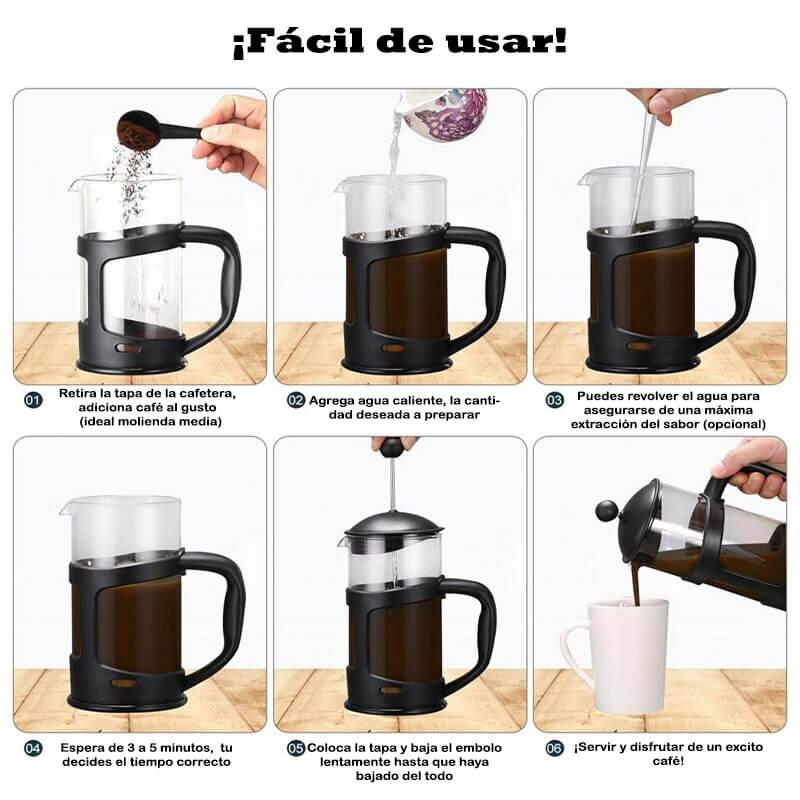 ¡Fácil de usar!

01 Retira la tapa de la cafetera, adiciona café al gusto (ideal molienda media)

02 Agrega agua caliente, la cantidad deseada a preparar

03 Puedes revolver el agua para asegurarse de una máxima extracción del sabor (opcional)

04 Espera de 3 a 5 minutos, tu decides el tiempo correcto

05 Coloca la tapa y baja el embolo lentamente hasta que haya bajado del todo

06 ¡Servir y disfrutar de un excito café!