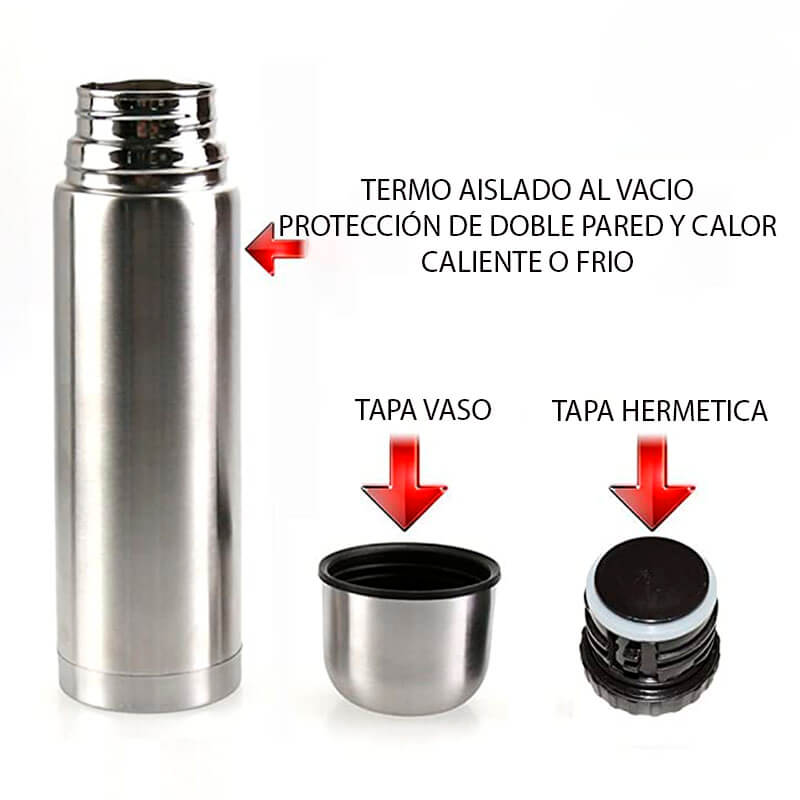 TERMO AISLADO AL VACIO
PROTECCIÓN DE DOBLE PARED Y CALOR
CALIENTE O FRIO

TAPA VASO

TAPA HERMETICA