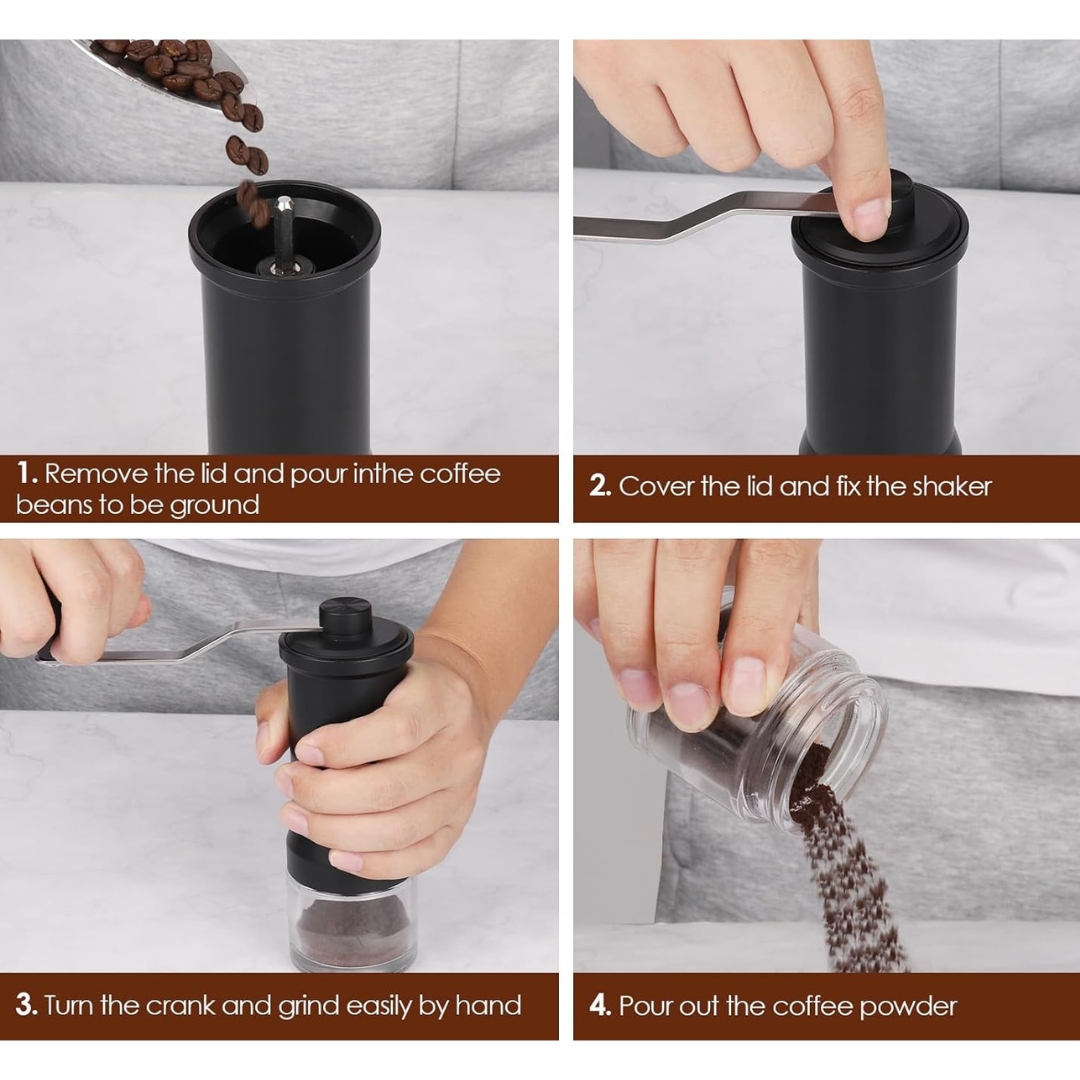 1. Remove the lid and pour inthe coffee beans to be ground

2. Cover the lid and fix the shaker

3. Turn the crank and grind easily by hand

4. Pour out the coffee powder