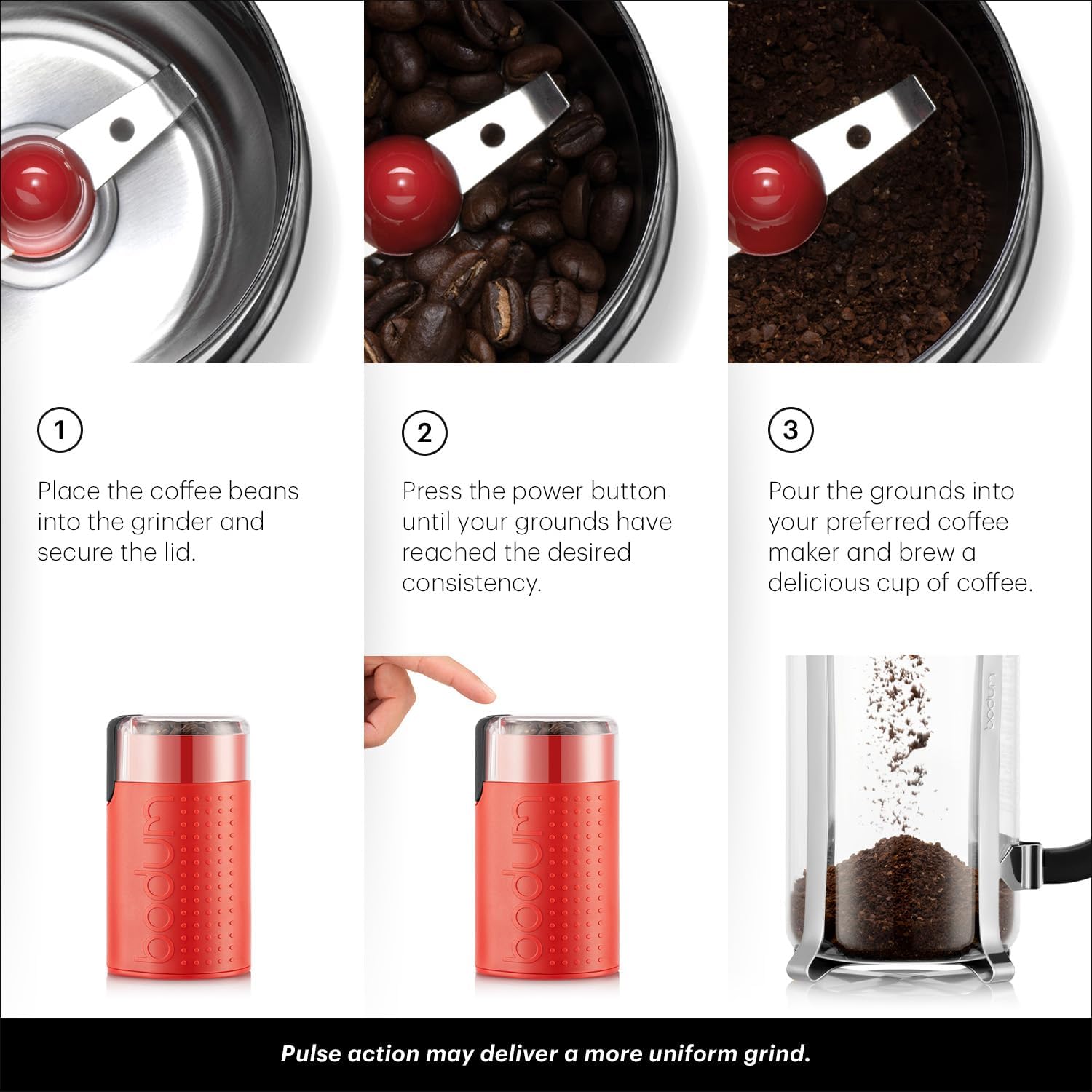 1

Place the coffee beans into the grinder and secure the lid.

bodum

2

Press the power button until your grounds have reached the desired consistency.

bodum

3

Pour the grounds into your preferred coffee maker and brew a delicious cup of coffee.

bodum

Pulse action may deliver a more uniform grind.