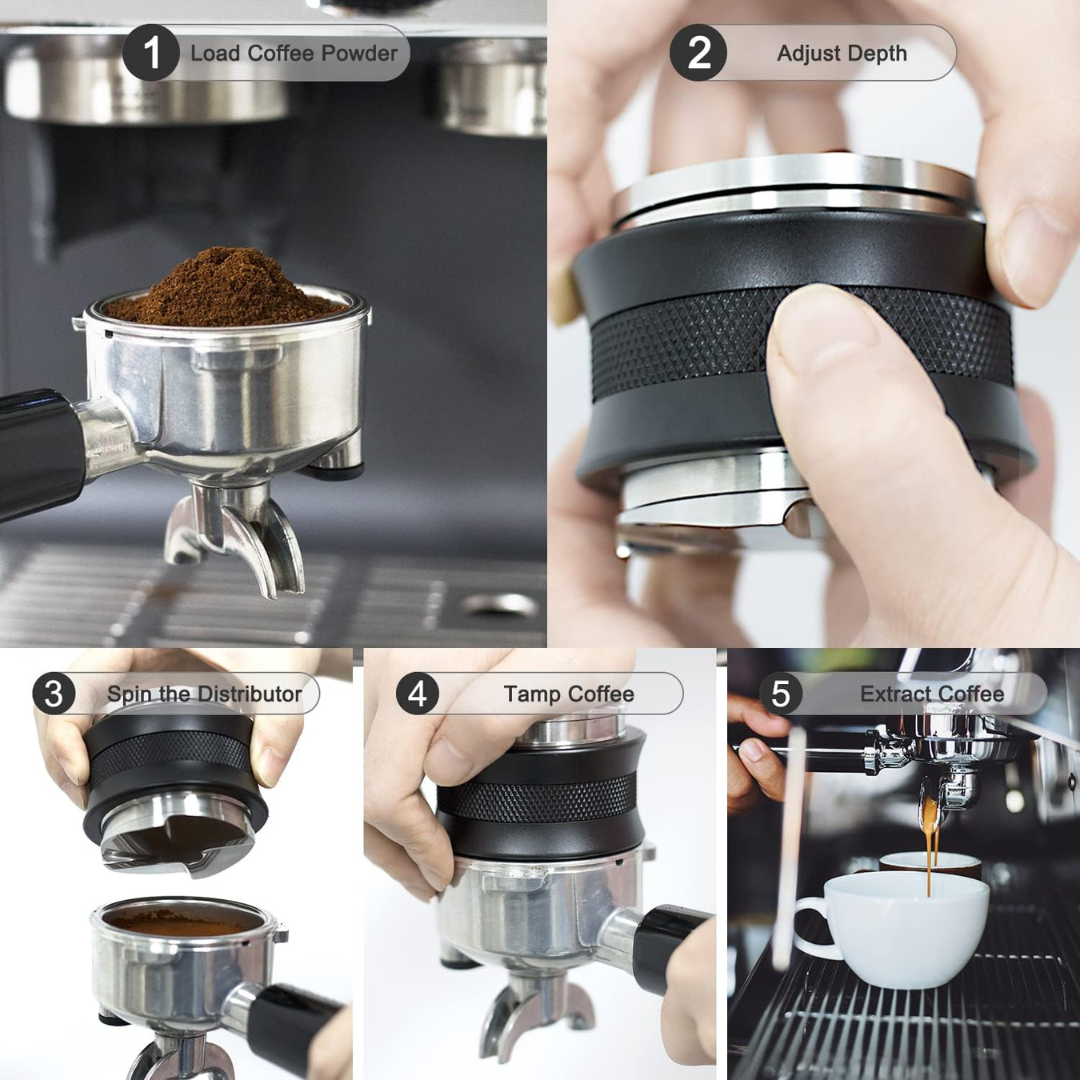 1 Load Coffee Powder

2 Adjust Depth

3 Spin the Distributor

4 Tamp Coffee

5 Extract Coffee