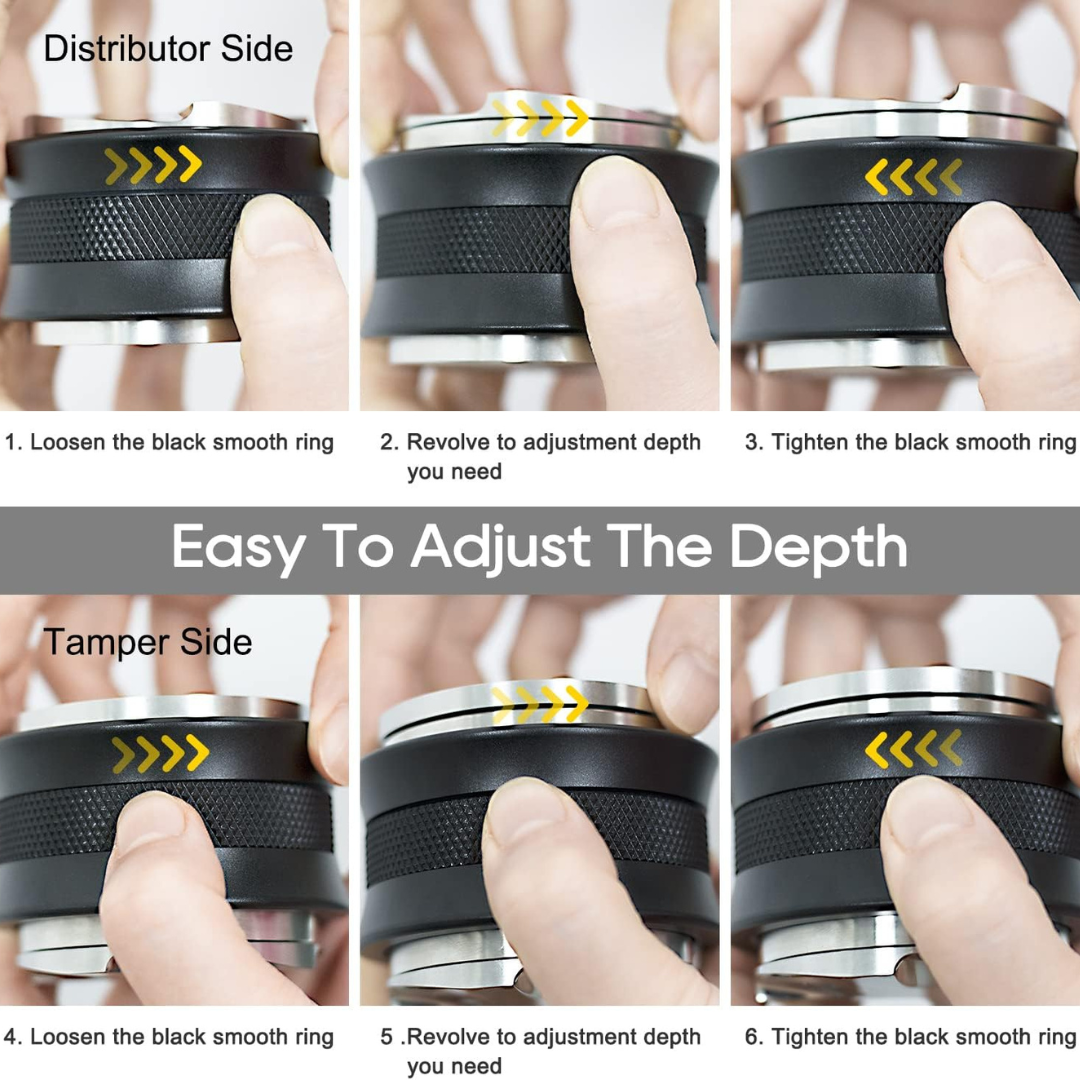 Distributor Side

1. Loosen the black smooth ring

2. Revolve to adjustment depth you need

3. Tighten the black smooth ring

Easy To Adjust The Depth

Tamper Side

4. Loosen the black smooth ring

5 .Revolve to adjustment depth you need

6. Tighten the black smooth ring