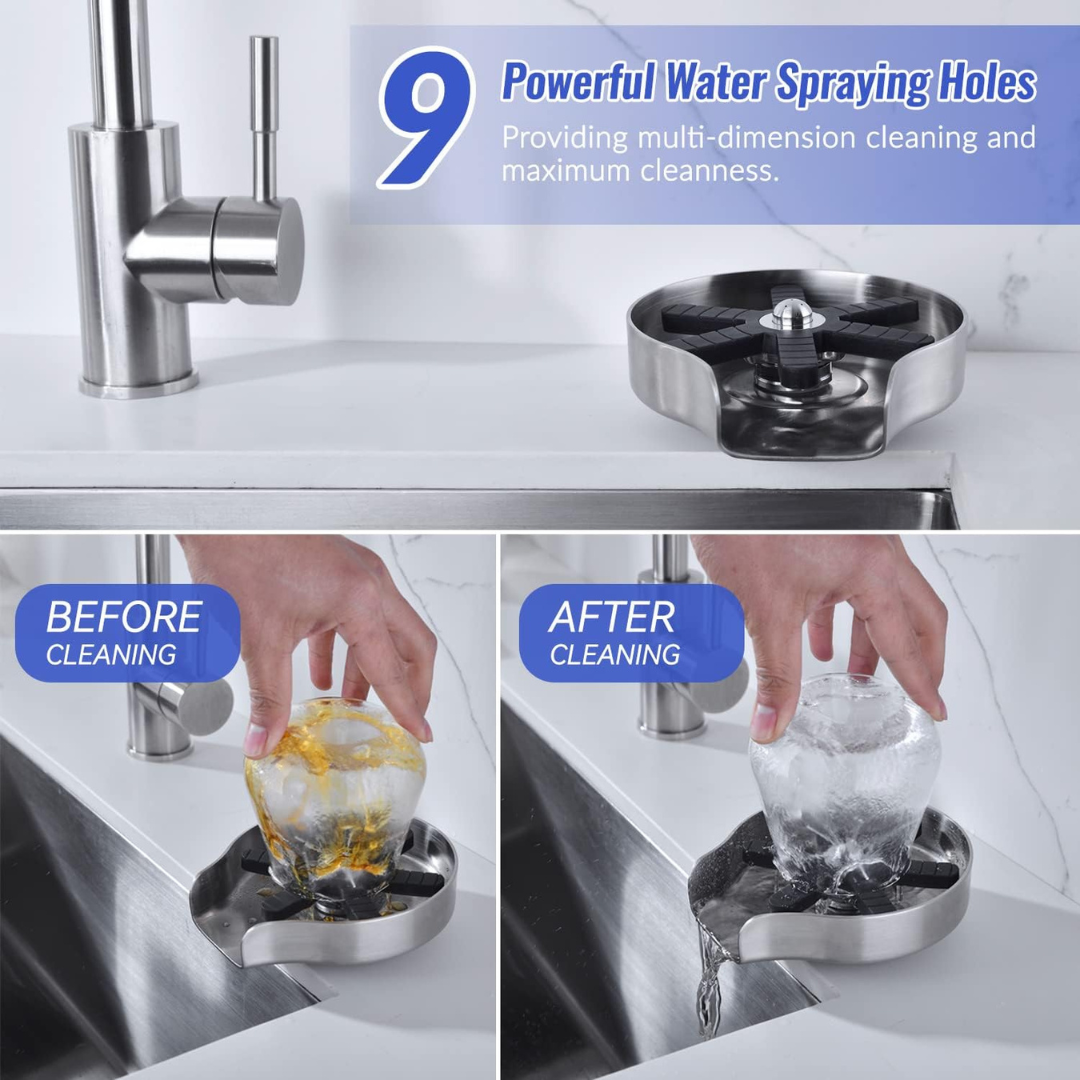 9 Powerful Water Spraying Holes
Providing multi-dimension cleaning and maximum cleanness.

BEFORE
CLEANING

AFTER
CLEANING